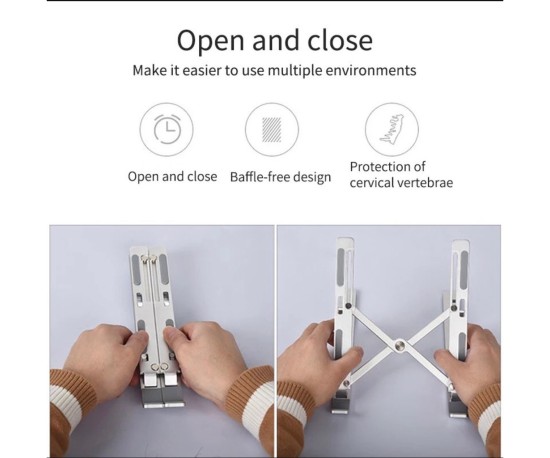 Open and close

Make it easier to use multiple environments

Open and close

Baffle-free design

Protection of cervical vertebrae